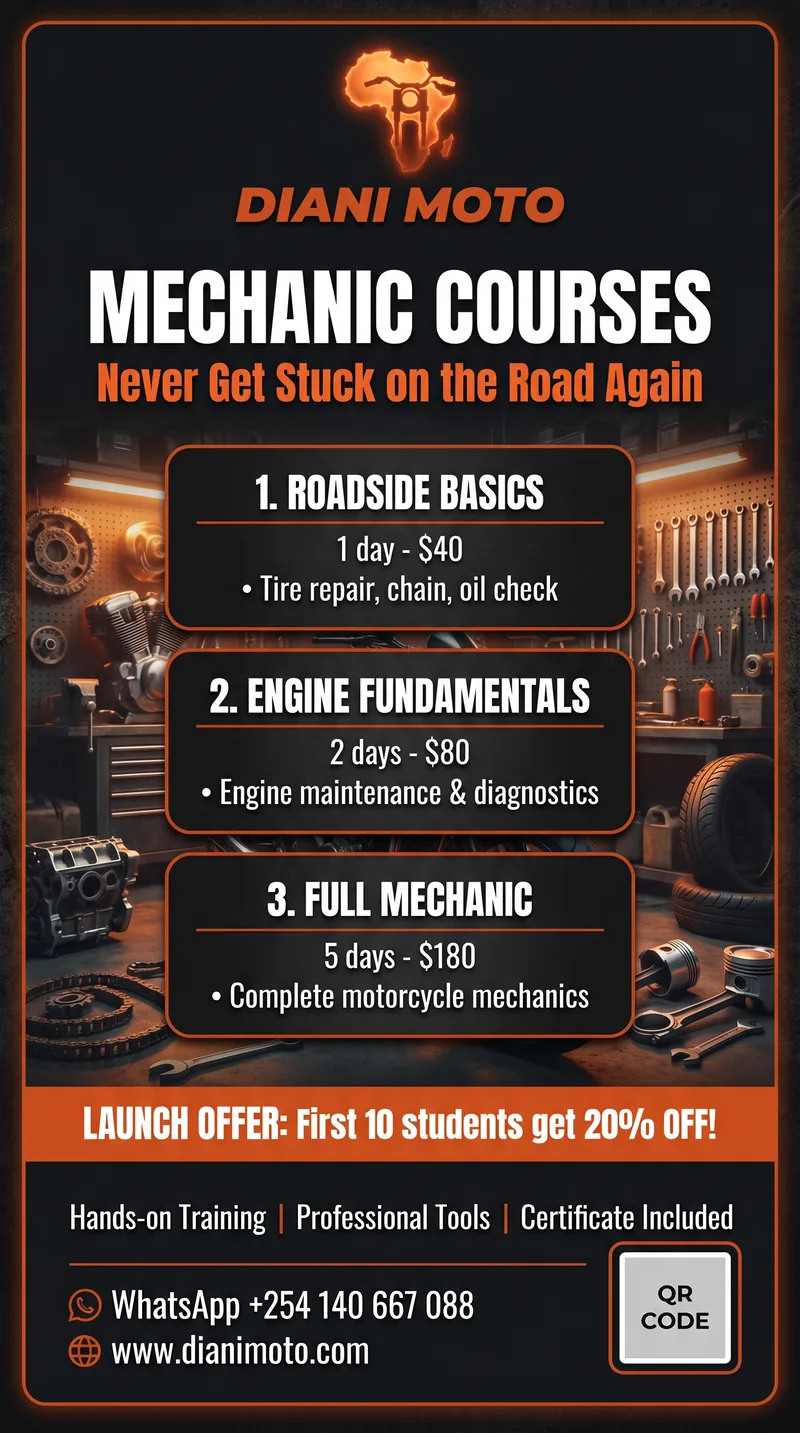 DIANI MOTO

MECHANIC COURSES

Never Get Stuck on the Road Again

1. ROADSIDE BASICS

1 day - \$40

• Tire repair, chain, oil check

2. ENGINE FUNDAMENTALS

2 days - \$80

• Engine maintenance & diagnostics

3. FULL MECHANIC

5 days - \$180

• Complete motorcycle mechanics

LAUNCH OFFER: First 10 students get 20% OFF!

Hands-on Training | Professional Tools | Certificate Included

WhatsApp +254 140 667 088

www.dianimoto.com

QR CODE